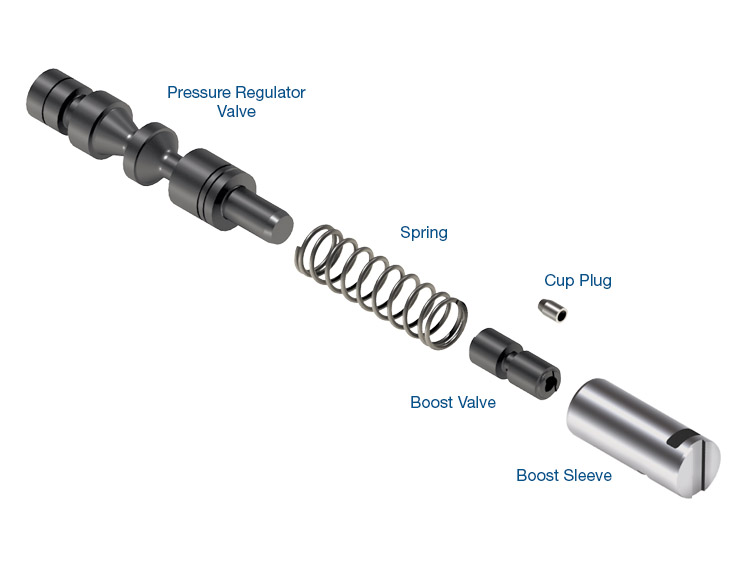 Pressure Regulator Valve

Spring

Cup Plug

Boost Valve

Boost Sleeve