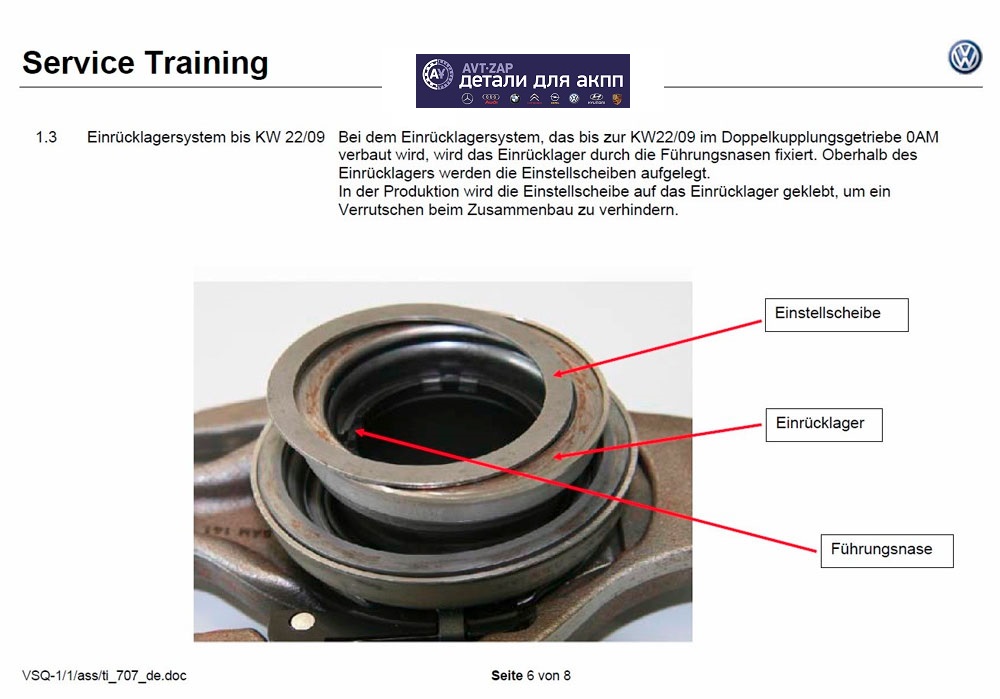 Service Training

AVT-ZAP
детали для акпп

1.3 Einrücklagersystem bis KW 22/09

Bei dem Einrücklagersystem, das bis zur KW22/09 im Doppelkupplungsgetriebe 0AM verbaut wird, wird das Einrücklager durch die Führungsnasen fixiert. Oberhalb des Einrücklagers werden die Einstellscheiben aufgelegt.
In der Produktion wird die Einstellscheibe auf das Einrücklager geklebt, um ein Verrutschen beim Zusammenbau zu verhindern.

Einstellscheibe

Einrücklager

Führungsnase

VSQ-1/1/ass/ti_707_de.doc

Seite 6 von 8