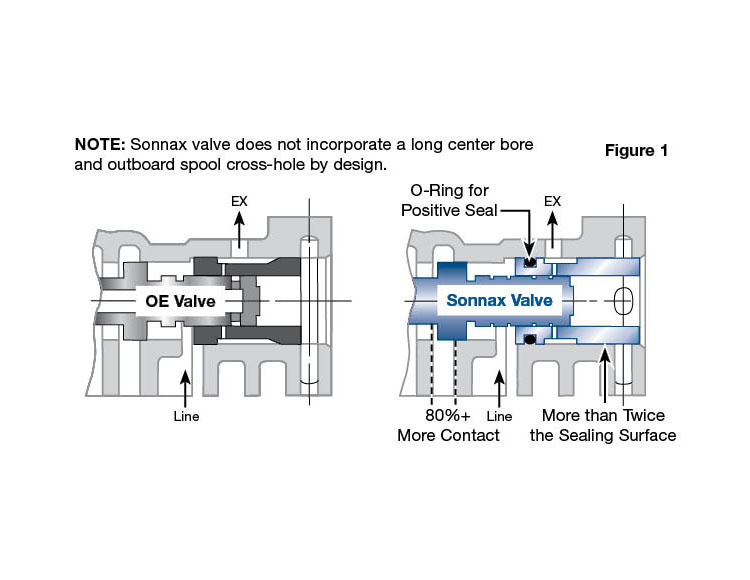 NOTE: Sonnax valve does not incorporate a long center bore and outboard spool cross-hole by design.

Figure 1

EX

OE Valve

Line

O-Ring for Positive Seal

EX

Sonnax Valve

80%+ More Contact

Line

More than Twice the Sealing Surface