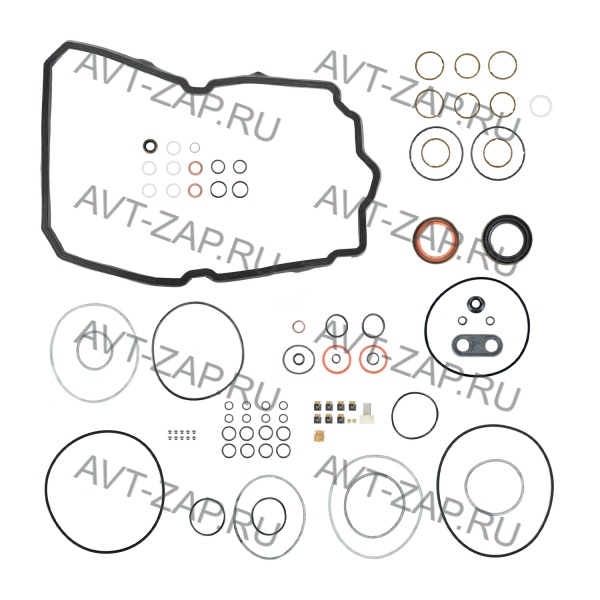 AVT-ZAP.RU
AVT-ZAP.RU
AVT-ZAP.RU
AVT-ZAP.RU
AVT-ZAP.RU
AVT-ZAP.RU
AVT-ZAP.RU
AVT-ZAP.RU