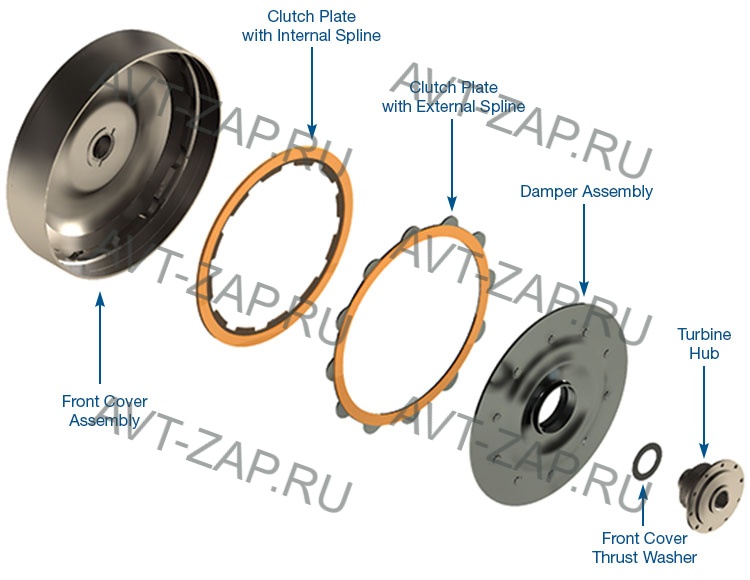 Clutch Plate
with Internal Spline

Clutch Plate
with External Spline

Damper Assembly

Turbine
Hub

Front Cover
Assembly

Front Cover
Thrust Washer

AVT-ZAP.RU
AVT-ZAP.RU
AVT-ZAP.RU
AVT-ZAP.RU
AVT-ZAP.RU
AVT-ZAP.RU