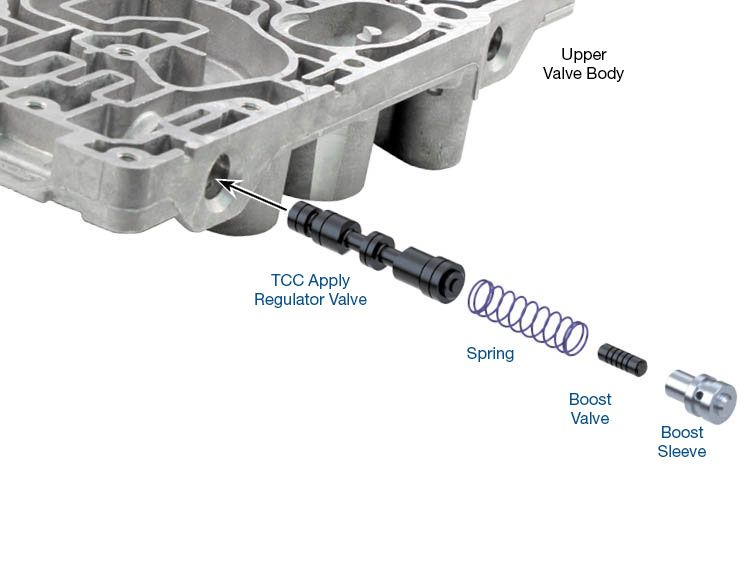 Upper Valve Body

TCC Apply Regulator Valve

Spring

Boost Valve

Boost Sleeve