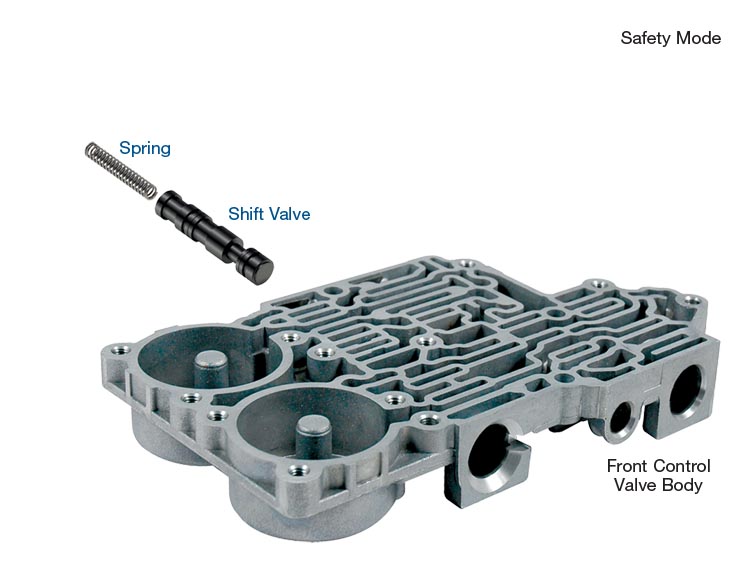 Safety Mode

Spring

Shift Valve

Front Control
Valve Body