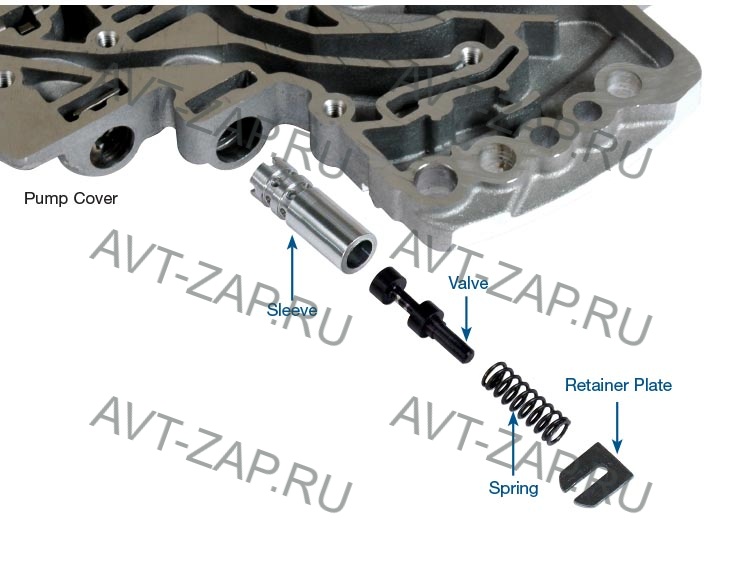 AVT-ZAP.RU
AVT-ZAP.RU

Pump Cover

AVT-ZAP.RU
AVT-ZAP.RU

Sleeve

Valve

Retainer Plate

AVT-ZAP.RU
AVT-ZAP.RU

Spring