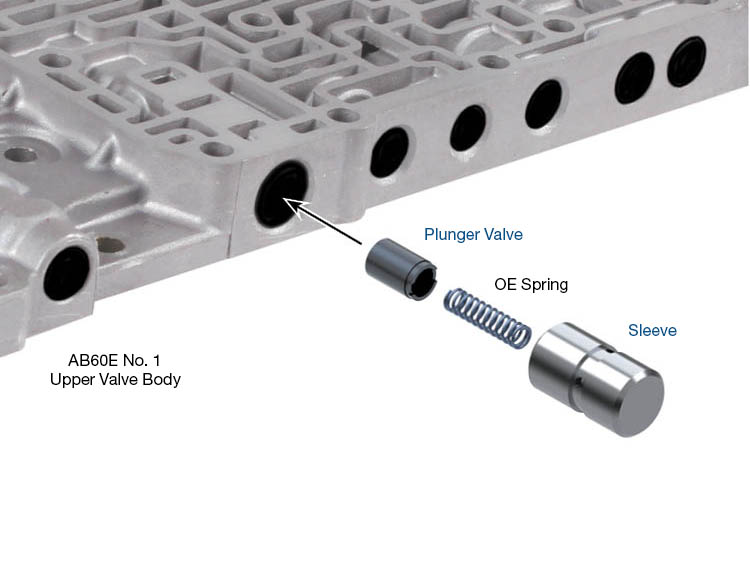 Plunger Valve

OE Spring

Sleeve

AB60E No. 1
Upper Valve Body