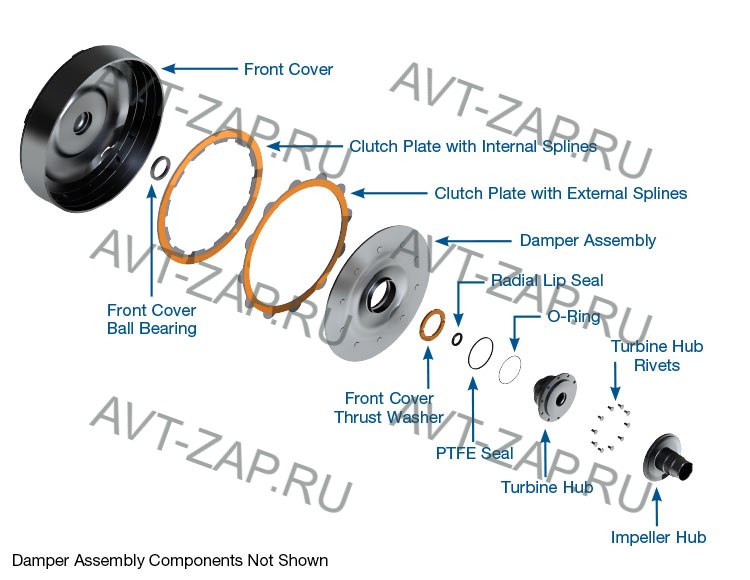 Front Cover

Clutch Plate with Internal Splines

Clutch Plate with External Splines

Damper Assembly

Radial Lip Seal

O-Ring

Front Cover Ball Bearing

Turbine Hub Rivets

Front Cover Thrust Washer

PTFE Seal

Turbine Hub

Impeller Hub

Damper Assembly Components Not Shown

AVT-ZAP.RU AVT-ZAP.RU AVT-ZAP.RU AVT-ZAP.RU AVT-ZAP.RU AVT-ZAP.RU