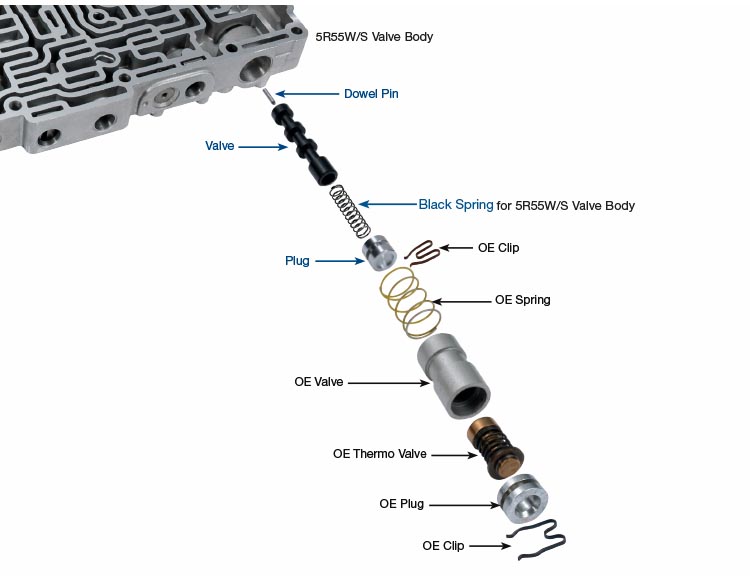 5R55W/S Valve Body

Dowel Pin

Valve

Black Spring for 5R55W/S Valve Body

Plug

OE Clip

OE Spring

OE Valve

OE Thermo Valve

OE Plug

OE Clip