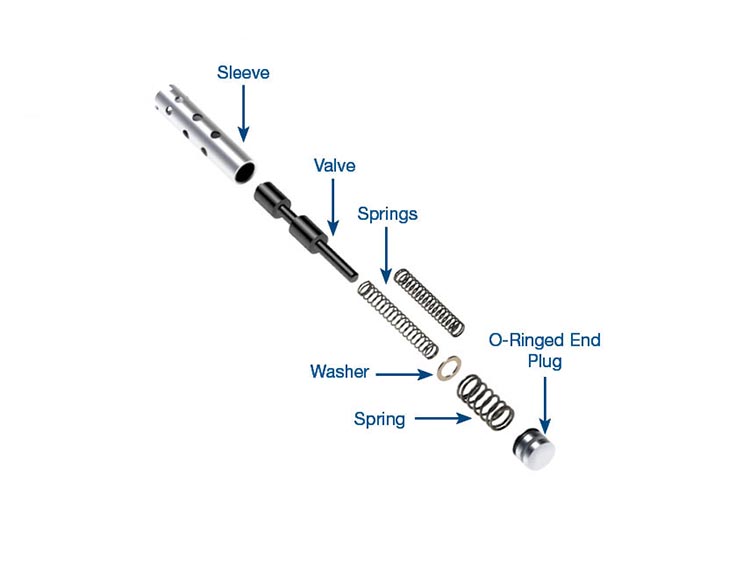 Sleeve

Valve

Springs

O-Ringed End Plug

Washer

Spring