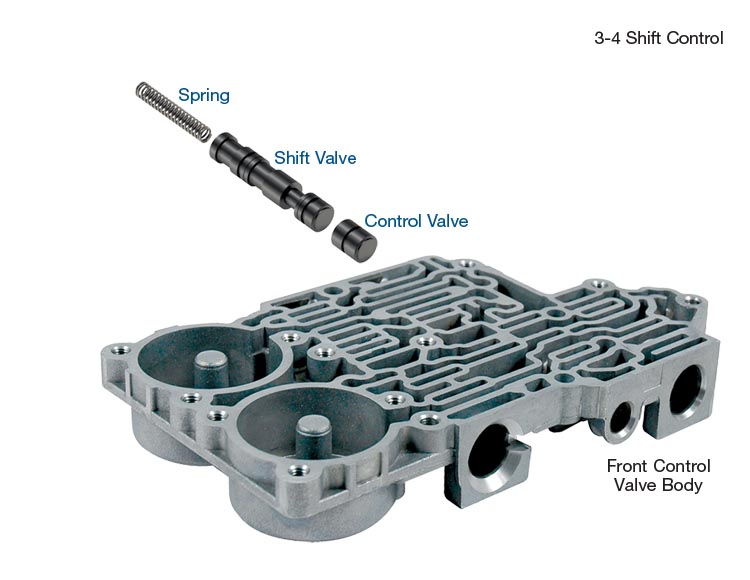 3-4 Shift Control

Spring

Shift Valve

Control Valve

Front Control Valve Body