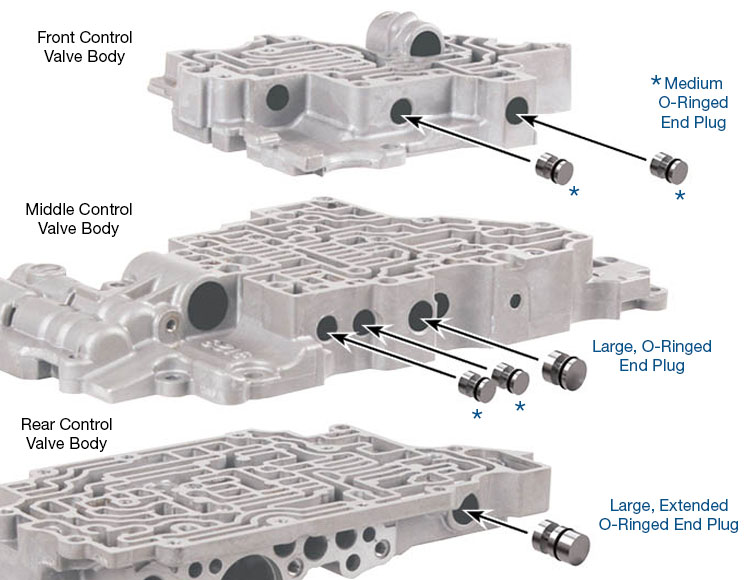 Front Control Valve Body

* Medium O-Ringed End Plug

*

*

Middle Control Valve Body

Large, O-Ringed End Plug

*

*

Rear Control Valve Body

Large, Extended O-Ringed End Plug