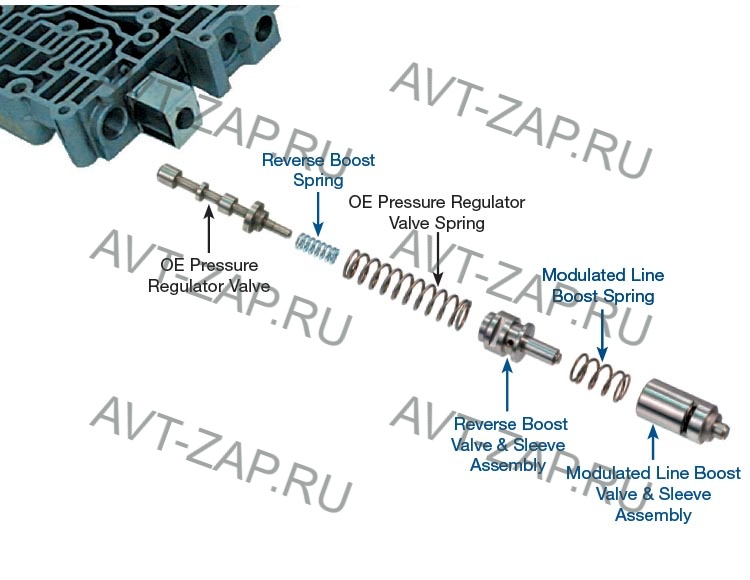 AVT-ZAP.RU

Reverse Boost Spring

OE Pressure Regulator Valve Spring

AVT-ZAP.RU

AVT-ZAP.RU

OE Pressure Regulator Valve

Modulated Line Boost Spring

AVT-ZAP.RU

AVT-ZAP.RU

Reverse Boost Valve & Sleeve Assembly

Modulated Line Boost Valve & Sleeve Assembly