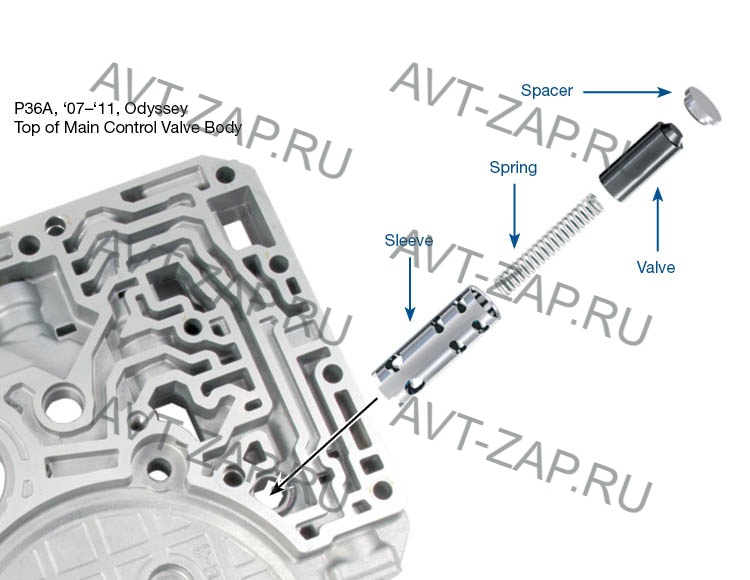 P36A, ‘07–‘11, Odyssey
Top of Main Control Valve Body

Spacer

Spring

Sleeve

Valve

AVT-ZAP.RU
AVT-ZAP.RU
AVT-ZAP.RU
AVT-ZAP.RU
AVT-ZAP.RU
AVT-ZAP.RU