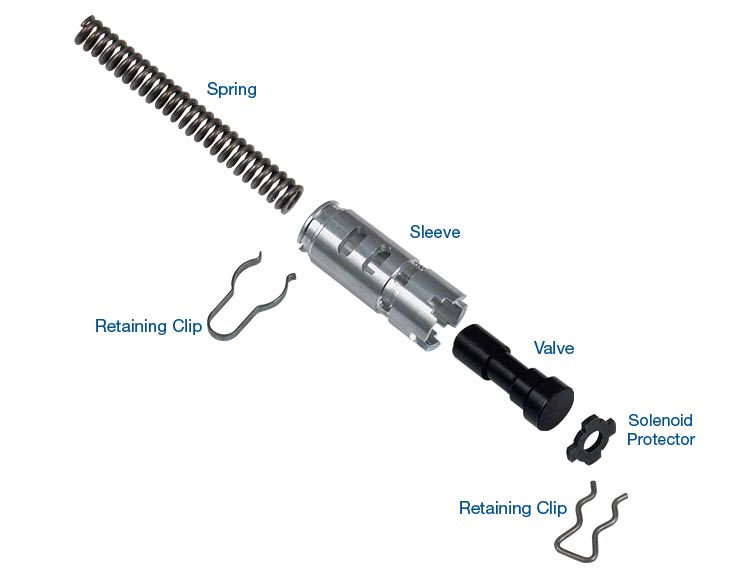 Spring

Sleeve

Retaining Clip

Valve

Solenoid Protector

Retaining Clip