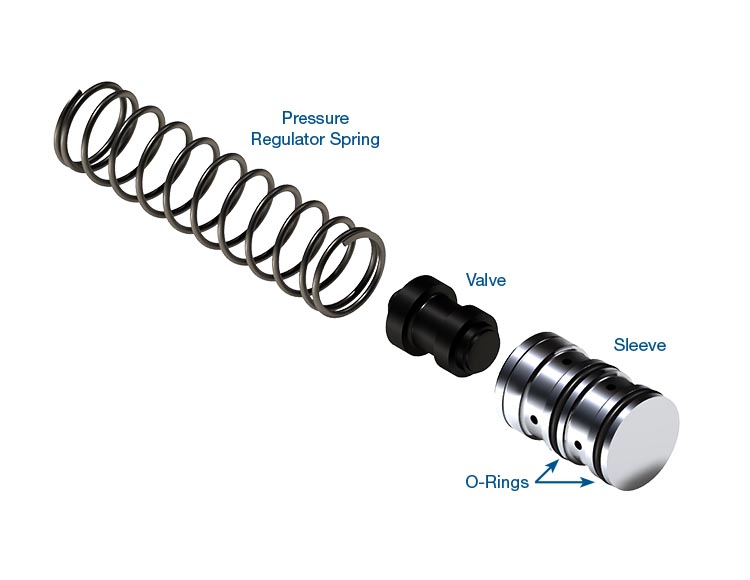 Pressure
Regulator Spring

Valve

Sleeve

O-Rings