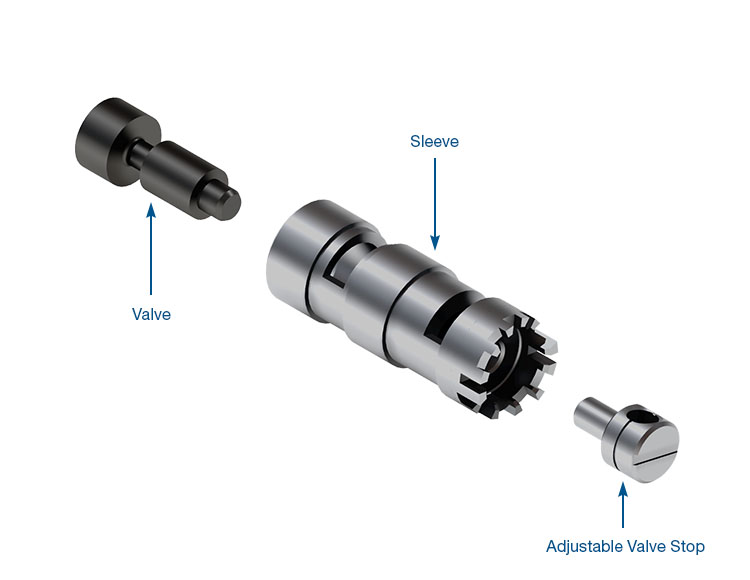 Sleeve

Valve

Adjustable Valve Stop