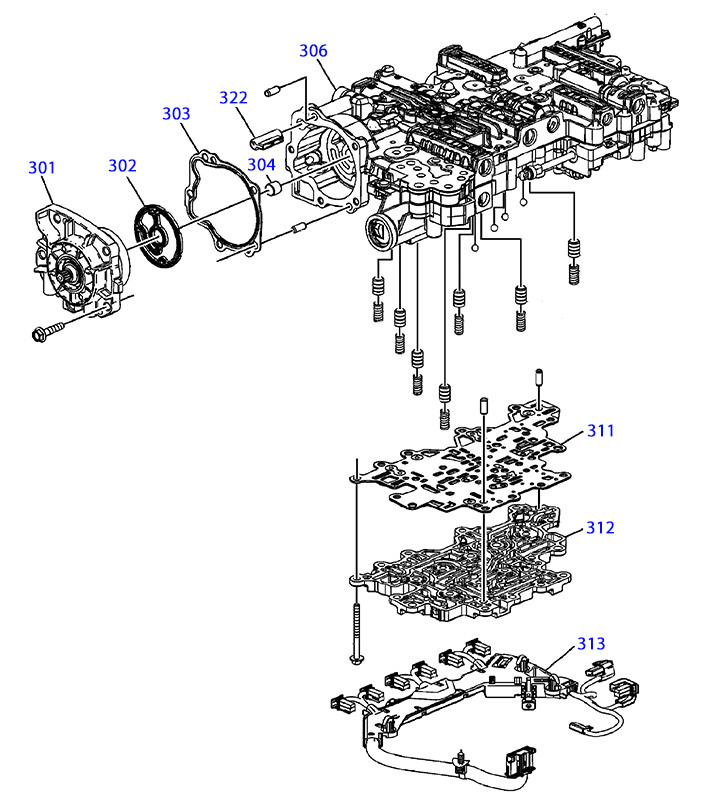 306
322
303
301
302
304
311
312
313