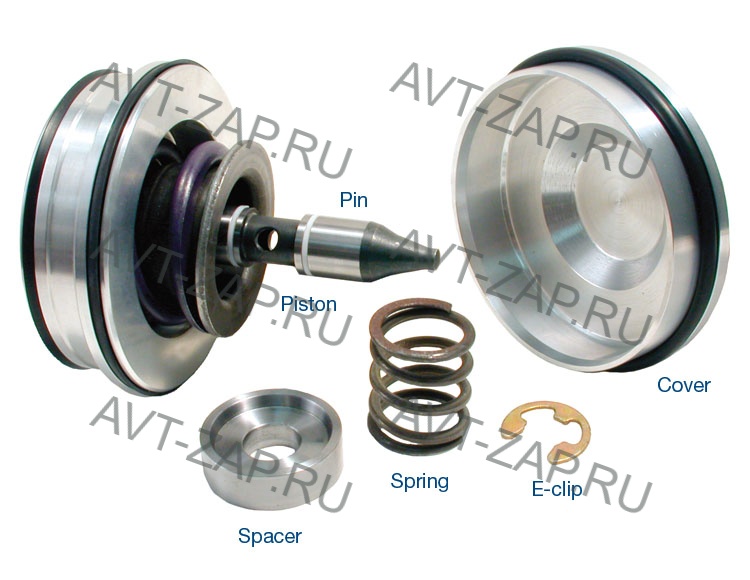 AVT-ZAP.RU
AVT-ZAP.RU
Pin
AVT-ZAP.RU
AVT-ZAP.RU
Piston
Cover
AVT-ZAP.RU
AVT-ZAP.RU
Spring
E-clip
Spacer