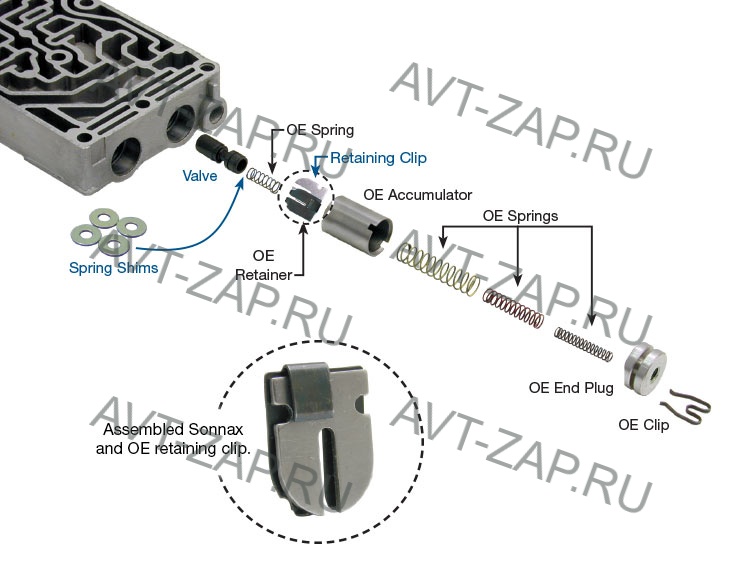 AVT-ZAP.RU

AVT-ZAP.RU

OE Spring

Retaining Clip

Valve

OE Accumulator

OE Springs

Spring Shims

OE Retainer

AVT-ZAP.RU

AVT-ZAP.RU

OE End Plug

OE Clip

Assembled Sonnax and OE retaining clip.

AVT-ZAP.RU

AVT-ZAP.RU