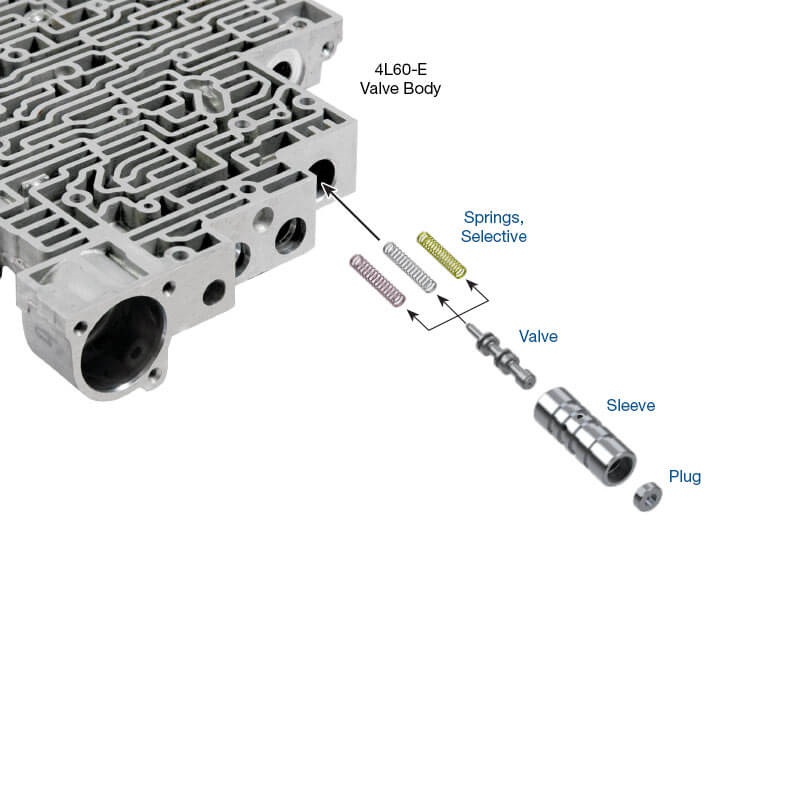 4L60-E
Valve Body

Springs,
Selective

Valve

Sleeve

Plug