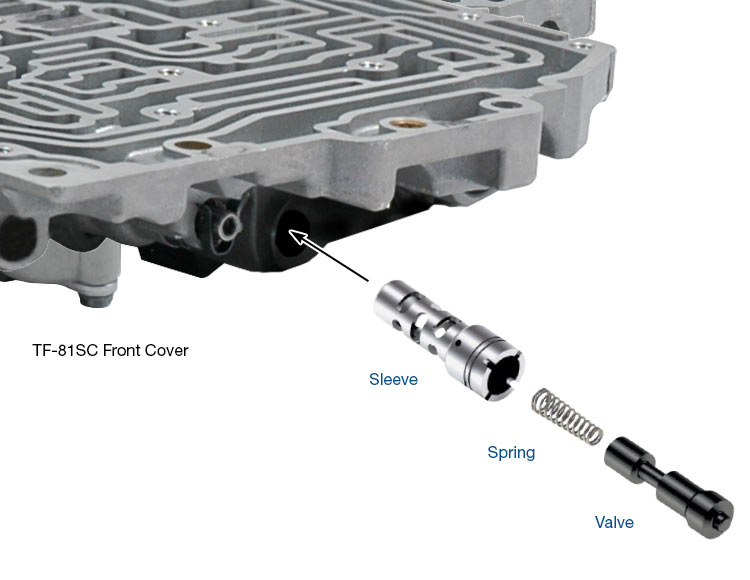 TF-81SC Front Cover

Sleeve

Spring

Valve