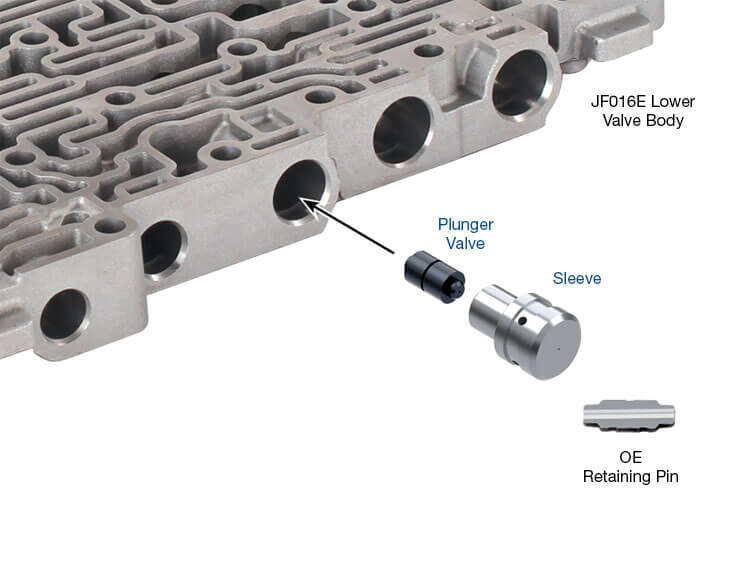 JF016E Lower Valve Body

Plunger Valve

Sleeve

OE Retaining Pin