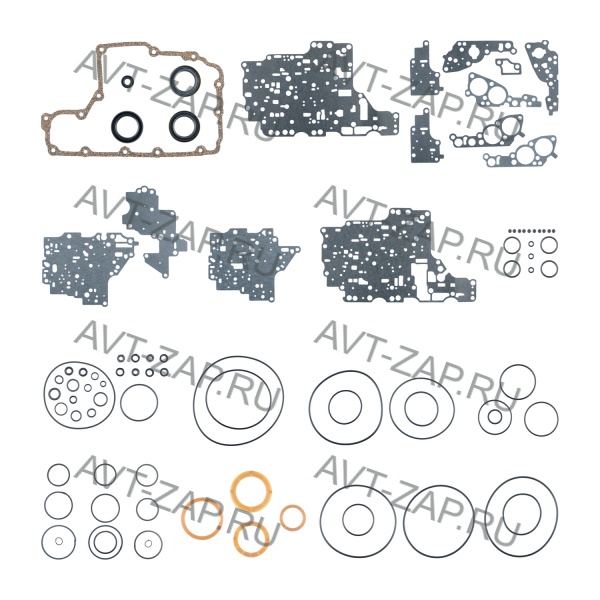 AVT-ZAP.RU
AVT-ZAP.RU
AVT-ZAP.RU
AVT-ZAP.RU
AVT-ZAP.RU
AVT-ZAP.RU
AVT-ZAP.RU
AVT-ZAP.RU