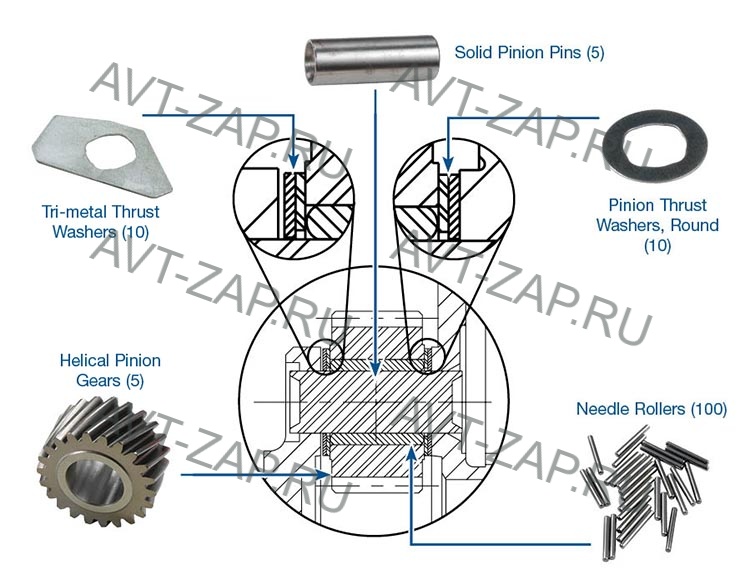 Solid Pinion Pins (5)

Tri-metal Thrust Washers (10)

Pinion Thrust Washers, Round (10)

Helical Pinion Gears (5)

Needle Rollers (100)

AVT-ZAP.RU
AVT-ZAP.RU
AVT-ZAP.RU
AVT-ZAP.RU
AVT-ZAP.RU
AVT-ZAP.RU