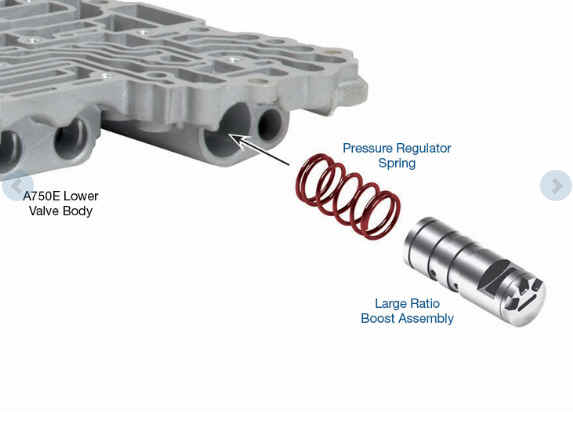 A750E Lower Valve Body

Pressure Regulator Spring

Large Ratio Boost Assembly