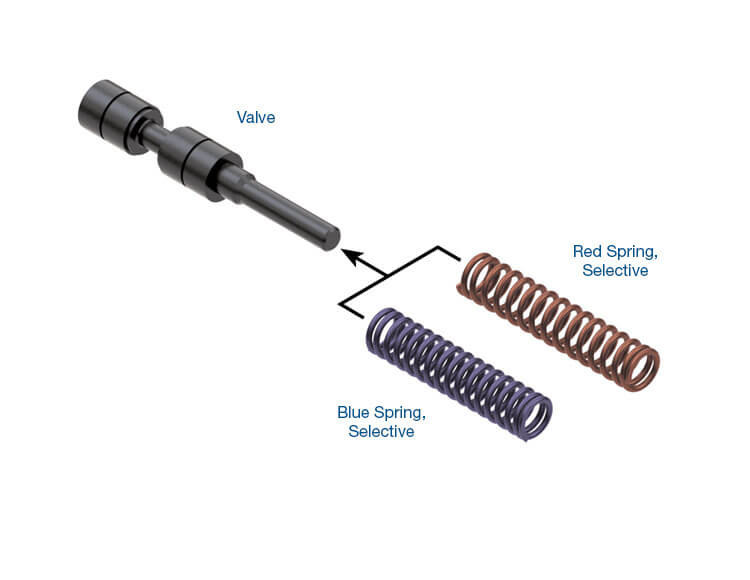 Valve

Red Spring,
Selective

Blue Spring,
Selective