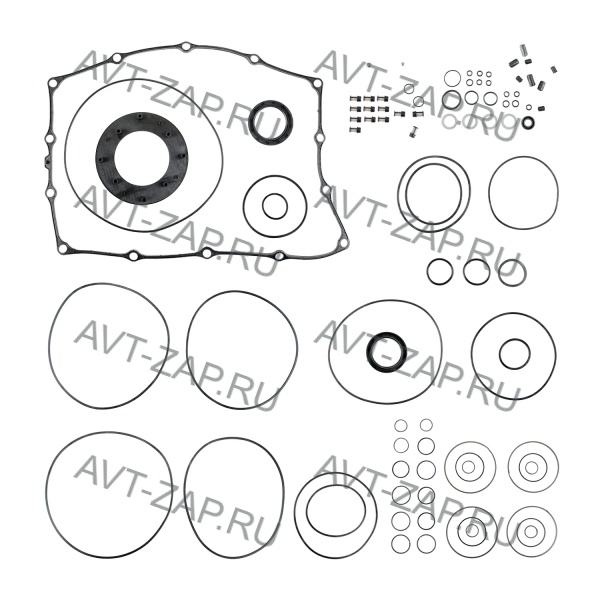 AVT-ZAP.RU
AVT-ZAP.RU
AVT-ZAP.RU
AVT-ZAP.RU
AVT-ZAP.RU
AVT-ZAP.RU
AVT-ZAP.RU
AVT-ZAP.RU