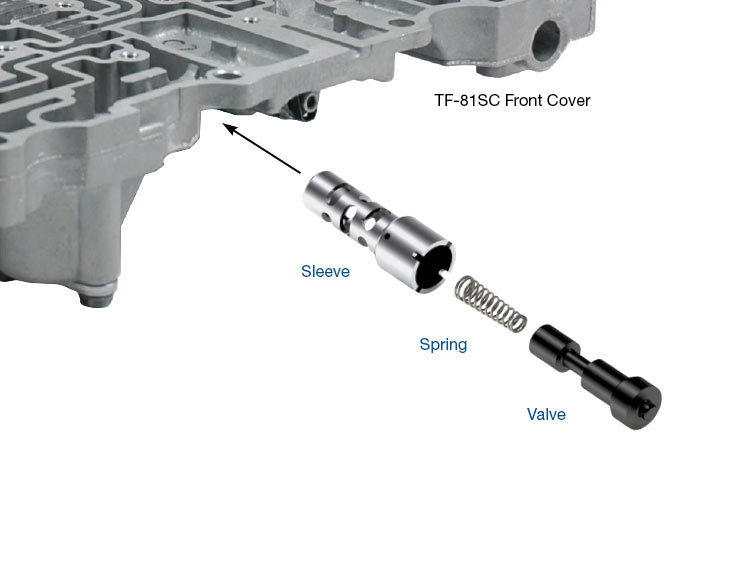 TF-81SC Front Cover

Sleeve

Spring

Valve