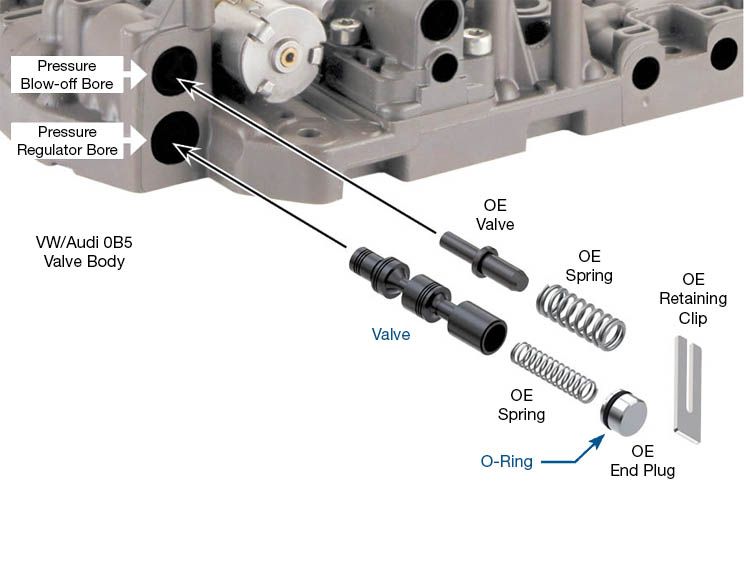 Pressure Blow-off Bore

Pressure Regulator Bore

VW/Audi 0B5 Valve Body

OE Valve

OE Spring

OE Retaining Clip

Valve

OE Spring

O-Ring

OE End Plug